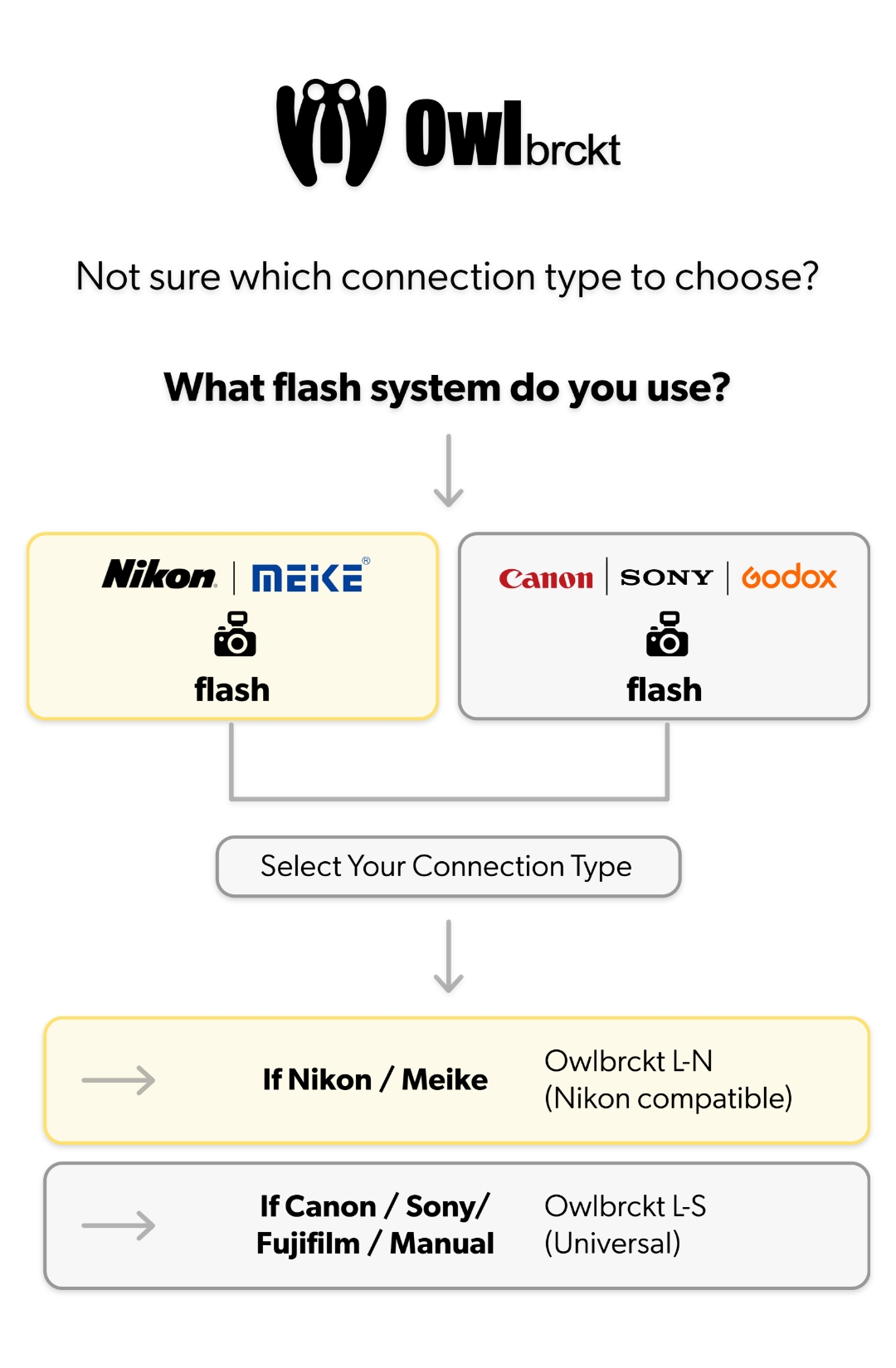 Owlbrckt

Not sure which connection type to choose?

What flash system do you use?

Nikon | MEIKE®
flash

Canon | SONY | Godox
flash

Select Your Connection Type

If Nikon / Meike
Owlbrckt L-N
(Nikon compatible)

If Canon / Sony/ Fujifilm / Manual
Owlbrckt L-S
(Universal)